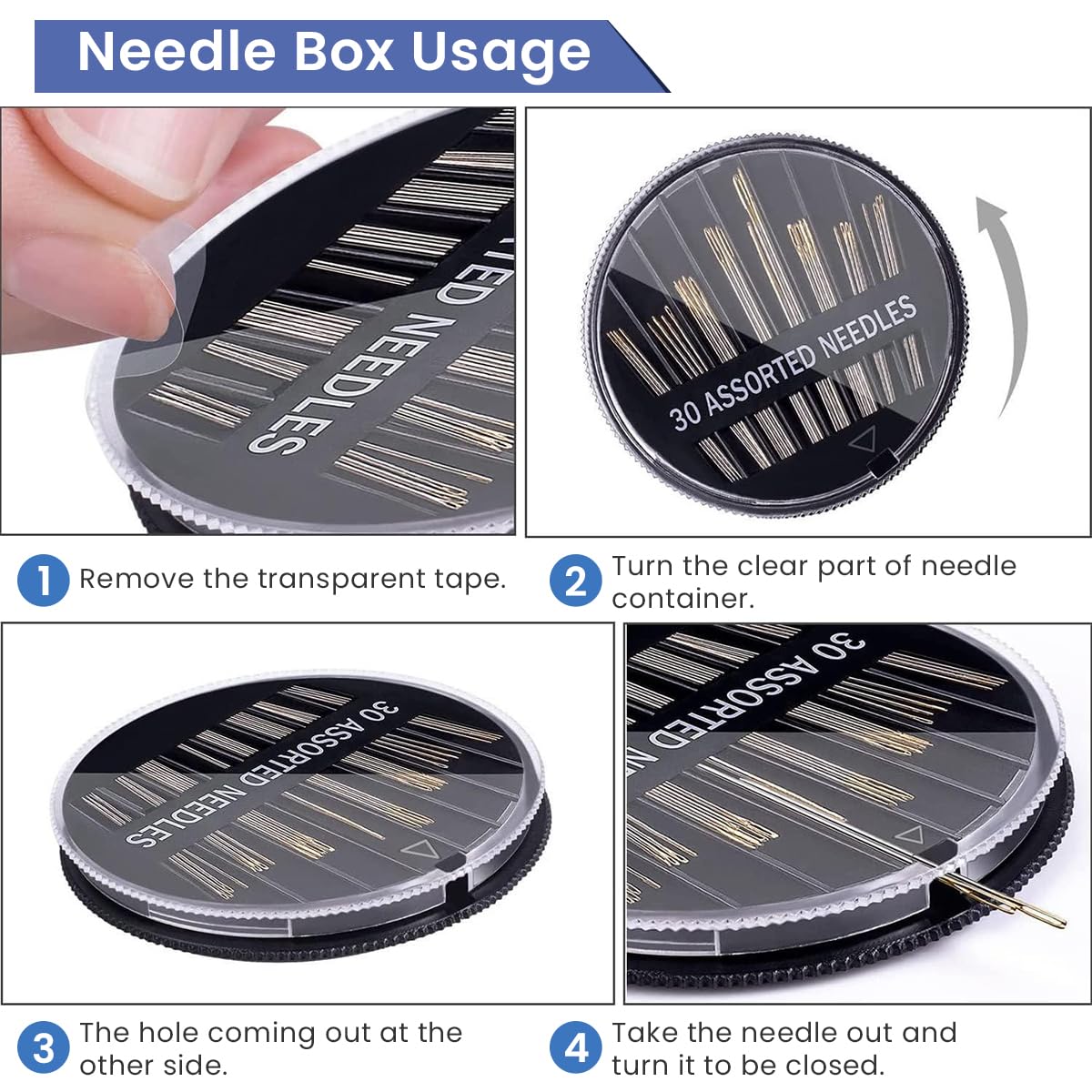 Needle Box Usage

TED NEEDLES

30 ASSORTED NEEDLES

1 Remove the transparent tape.

2 Turn the clear part of needle container.

30 ASSORTED NEEDLES

30 ASSORTED N

3 The hole coming out at the other side.

4 Take the needle out and turn it to be closed.